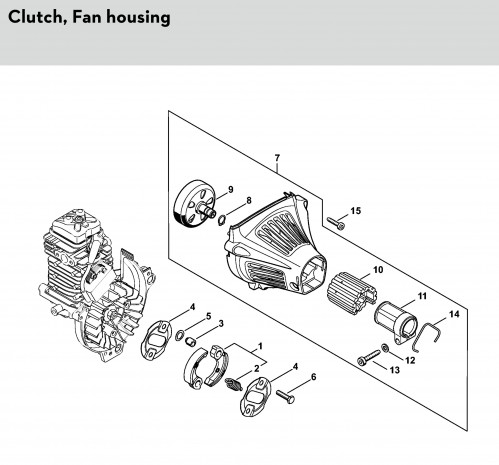 Clutch, Fan housing

7
9
8
15
10
11
14
4
5
3
1
2
4
6
12
13